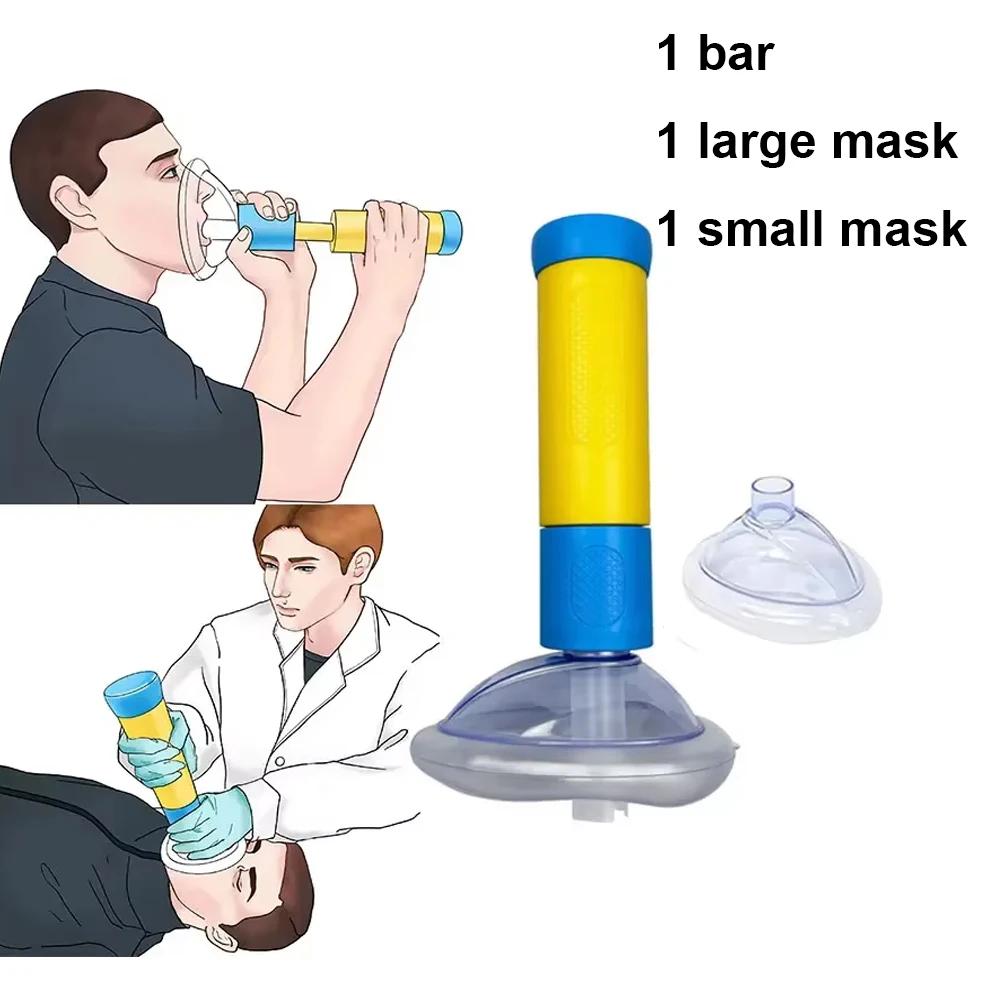 1 bar
1 large mask
1 small mask